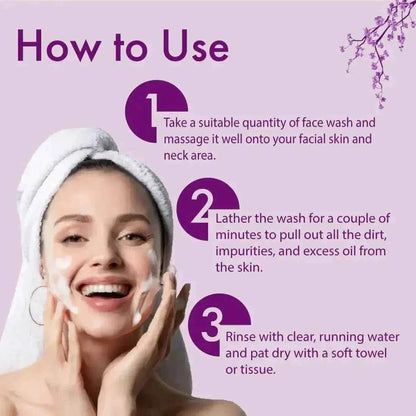 How to Use

1
Take a suitable quantity of face wash and massage it well onto your facial skin and neck area.

2
Lather the wash for a couple of minutes to pull out all the dirt, impurities, and excess oil from the skin.

3
Rinse with clear, running water and pat dry with a soft towel or tissue.