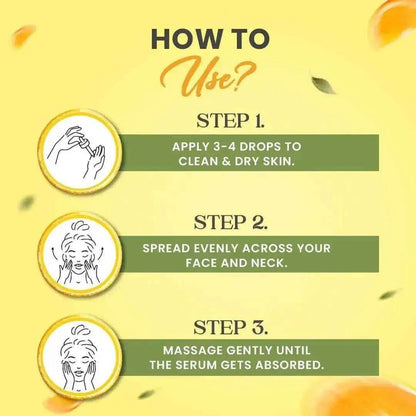 HOW TO
Use?

STEP 1.

APPLY 3-4 DROPS TO CLEAN & DRY SKIN.

STEP 2.

SPREAD EVENLY ACROSS YOUR FACE AND NECK.

STEP 3.

MASSAGE GENTLY UNTIL THE SERUM GETS ABSORBED.