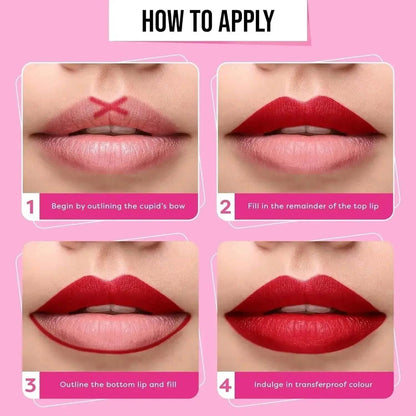 HOW TO APPLY

1 Begin by outlining the cupid's bow

2 Fill in the remainder of the top lip

3 Outline the bottom lip and fill

4 Indulge in transferproof colour