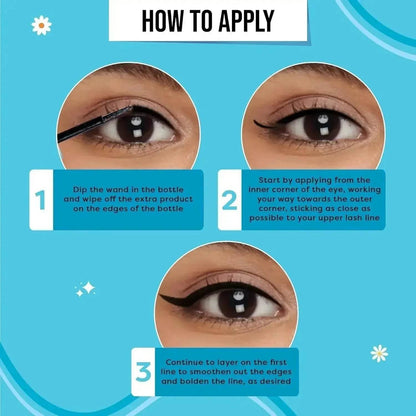 HOW TO APPLY

1 Dip the wand in the bottle and wipe off the extra product on the edges of the bottle

2 Start by applying from the inner corner of the eye, working your way towards the outer corner, sticking as close as possible to your upper lash line

3 Continue to layer on the first line to smoothen out the edges and bolden the line, as desired