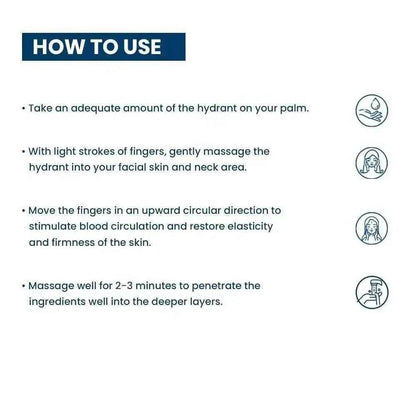 HOW TO USE

• Take an adequate amount of the hydrant on your palm.

• With light strokes of fingers, gently massage the hydrant into your facial skin and neck area.

• Move the fingers in an upward circular direction to stimulate blood circulation and restore elasticity and firmness of the skin.

• Massage well for 2-3 minutes to penetrate the ingredients well into the deeper layers.