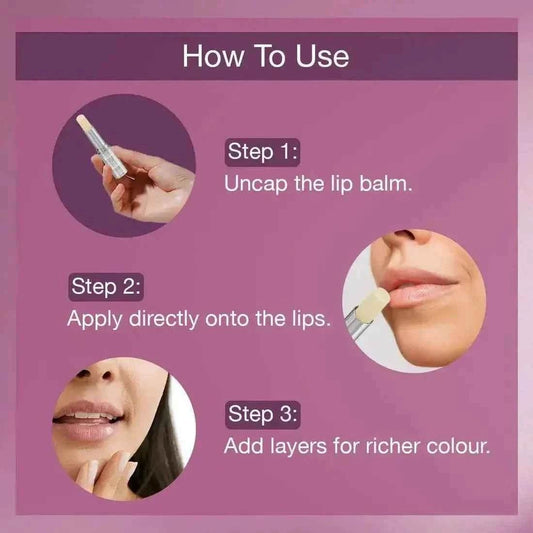 How To Use

Step 1:
Uncap the lip balm.

Step 2:
Apply directly onto the lips.

Step 3:
Add layers for richer colour.