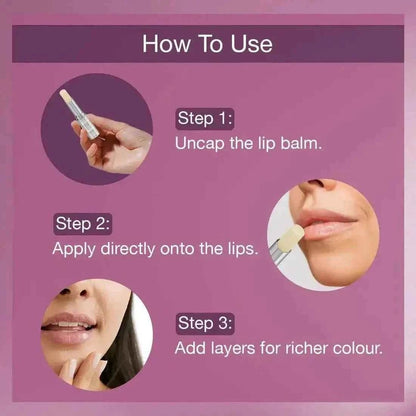 How To Use

Step 1:
Uncap the lip balm.

Step 2:
Apply directly onto the lips.

Step 3:
Add layers for richer colour.