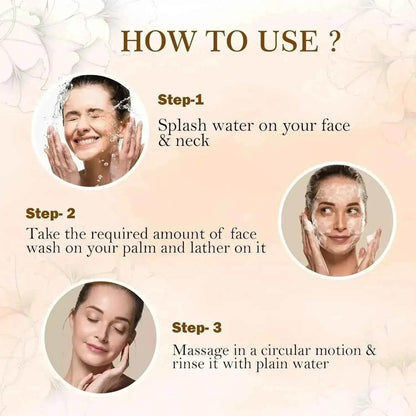 HOW TO USE ?

Step-1

Splash water on your face & neck

Step- 2

Take the required amount of face wash on your palm and lather on it

Step- 3

Massage in a circular motion & rinse it with plain water