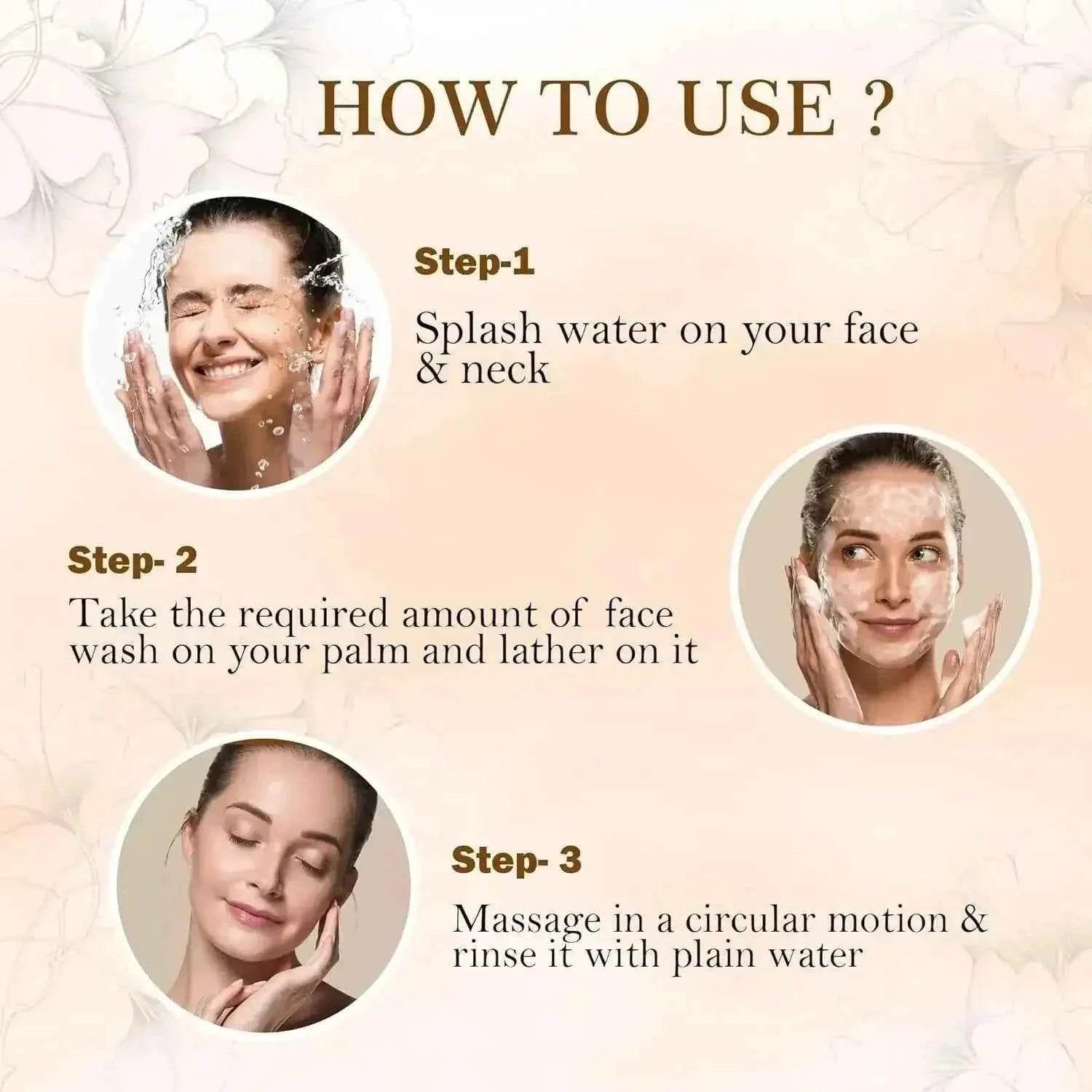 HOW TO USE ?

Step-1

Splash water on your face & neck

Step- 2

Take the required amount of face wash on your palm and lather on it

Step- 3

Massage in a circular motion & rinse it with plain water