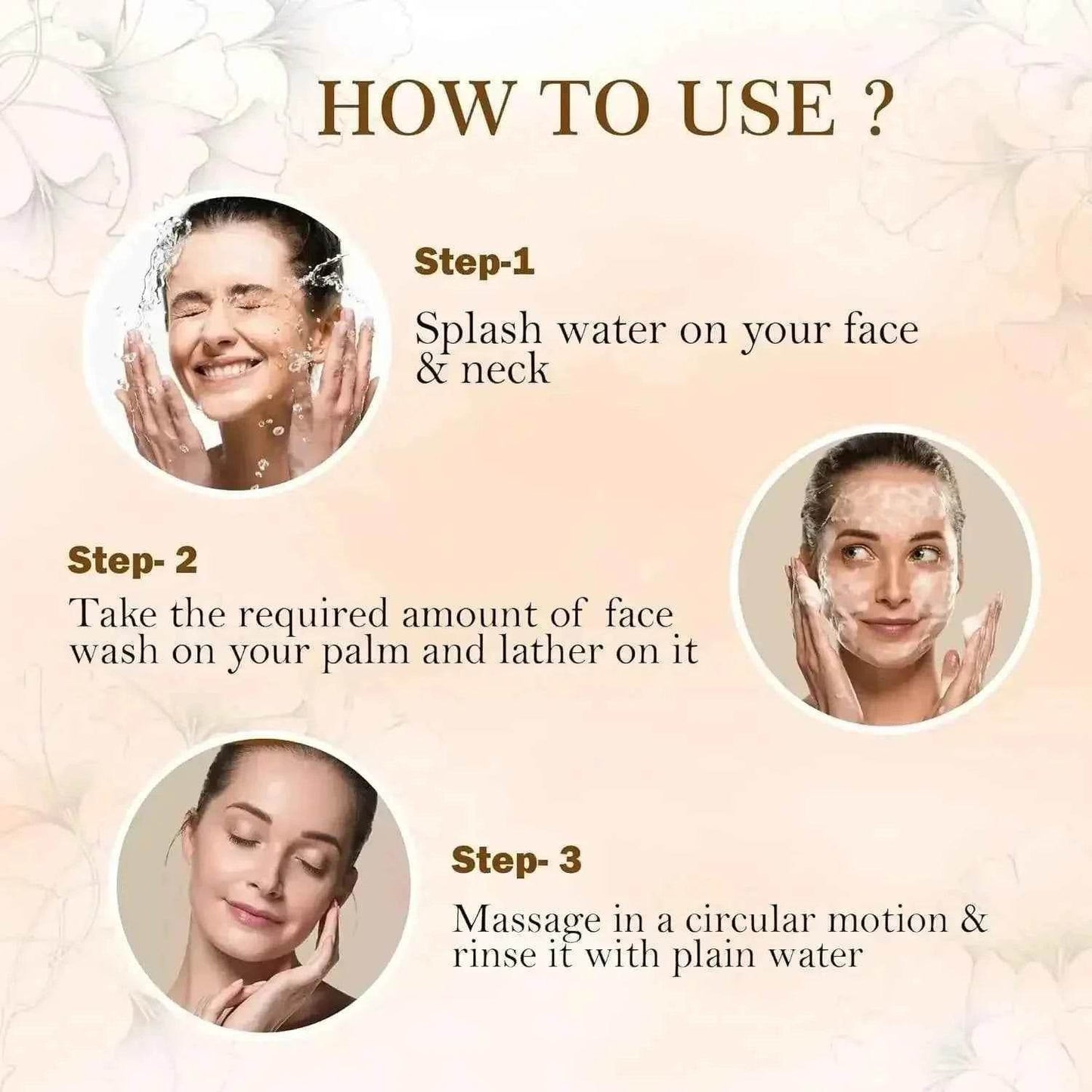 HOW TO USE ?

Step-1

Splash water on your face & neck

Step- 2

Take the required amount of face wash on your palm and lather on it

Step- 3

Massage in a circular motion & rinse it with plain water