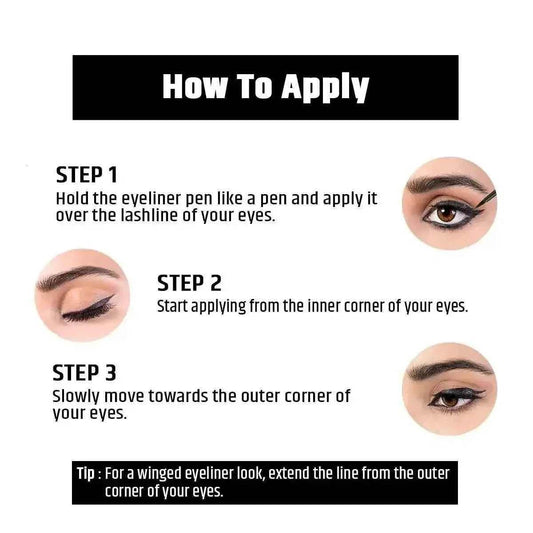 How To Apply

STEP 1
Hold the eyeliner pen like a pen and apply it over the lashline of your eyes.

STEP 2
Start applying from the inner corner of your eyes.

STEP 3
Slowly move towards the outer corner of your eyes.

Tip : For a winged eyeliner look, extend the line from the outer corner of your eyes.