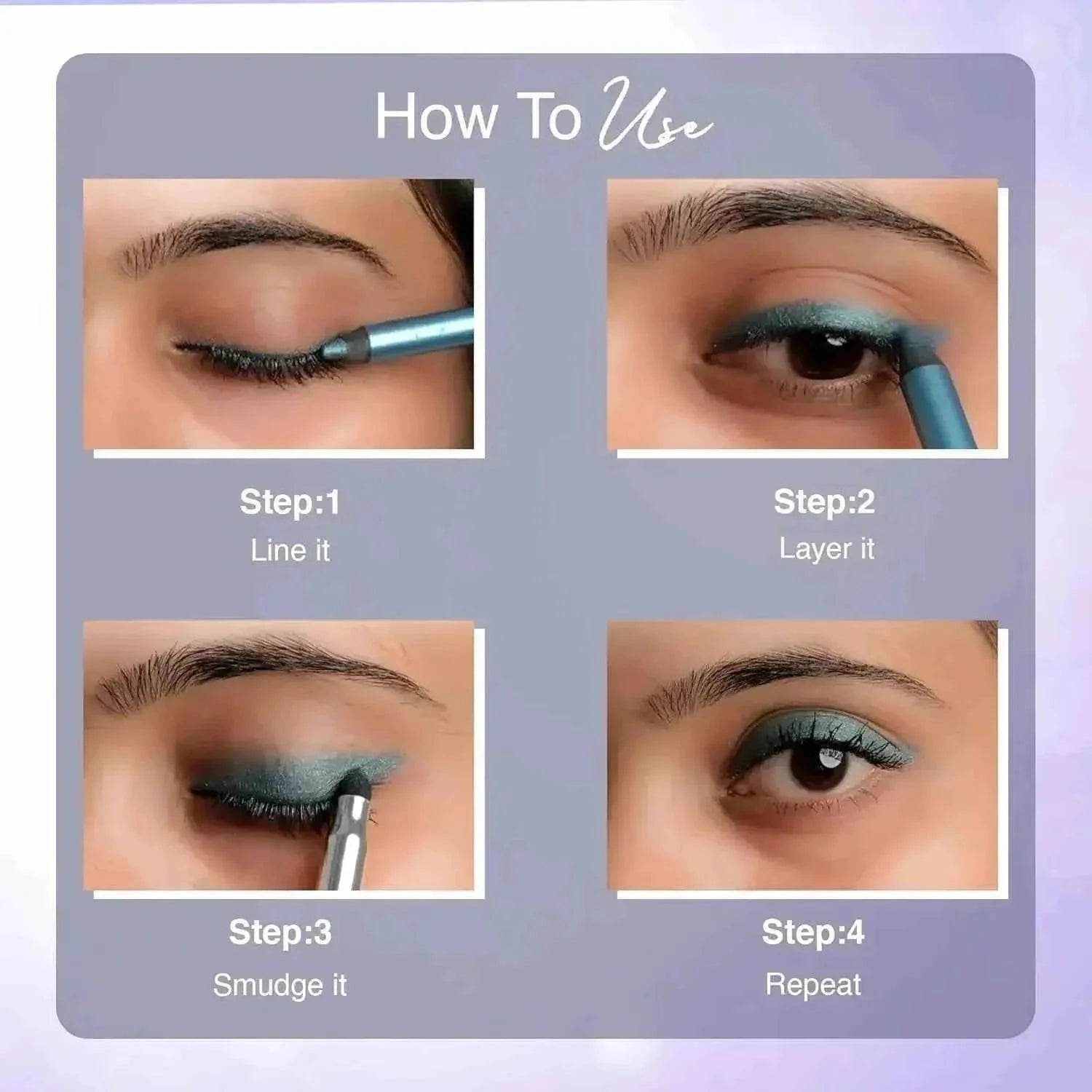 How To Use

Step:1
Line it

Step:2
Layer it

Step:3
Smudge it

Step:4
Repeat