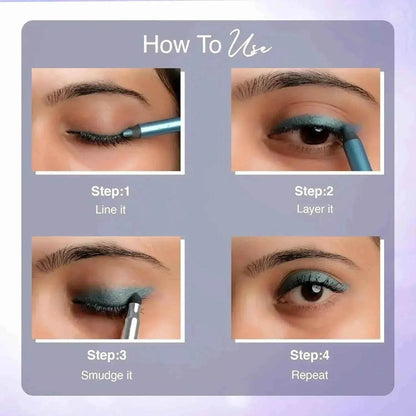 How To Use

Step:1
Line it

Step:2
Layer it

Step:3
Smudge it

Step:4
Repeat