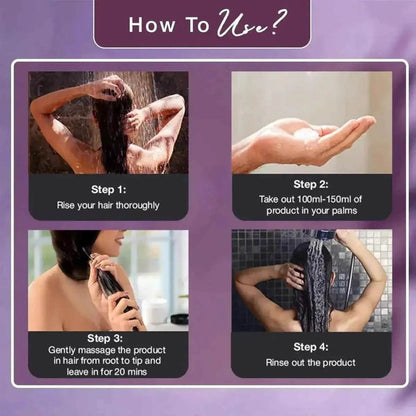 How To Use?

Step 1:
Rise your hair thoroughly

Step 2:
Take out 100ml-150ml of product in your palms

Step 3:
Gently massage the product in hair from root to tip and leave in for 20 mins

Step 4:
Rinse out the product