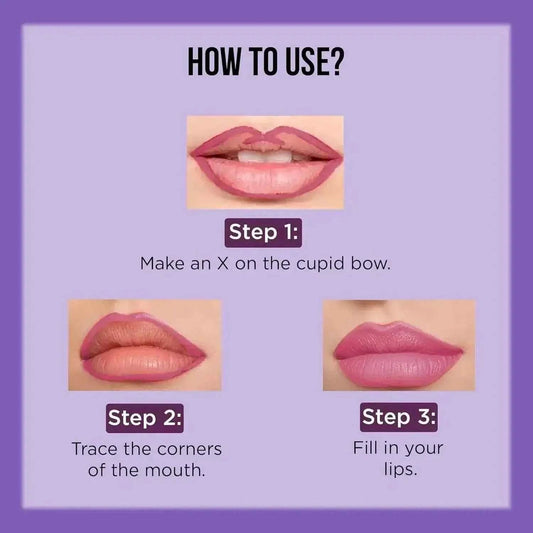 HOW TO USE?

Step 1:
Make an X on the cupid bow.

Step 2:
Trace the corners of the mouth.

Step 3:
Fill in your lips.