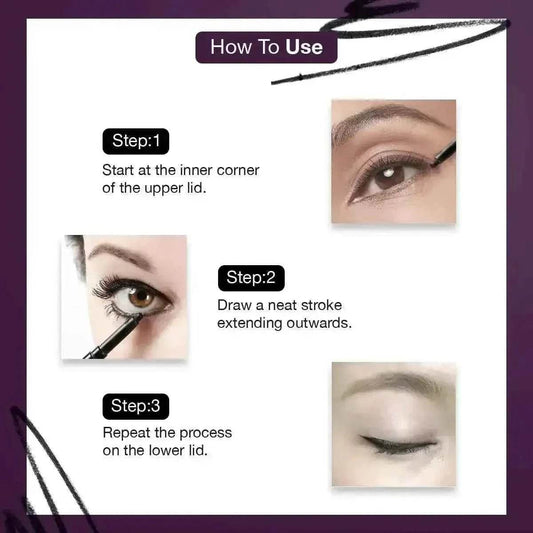 How To Use

Step:1

Start at the inner corner of the upper lid.

Step:2

Draw a neat stroke extending outwards.

Step:3

Repeat the process on the lower lid.