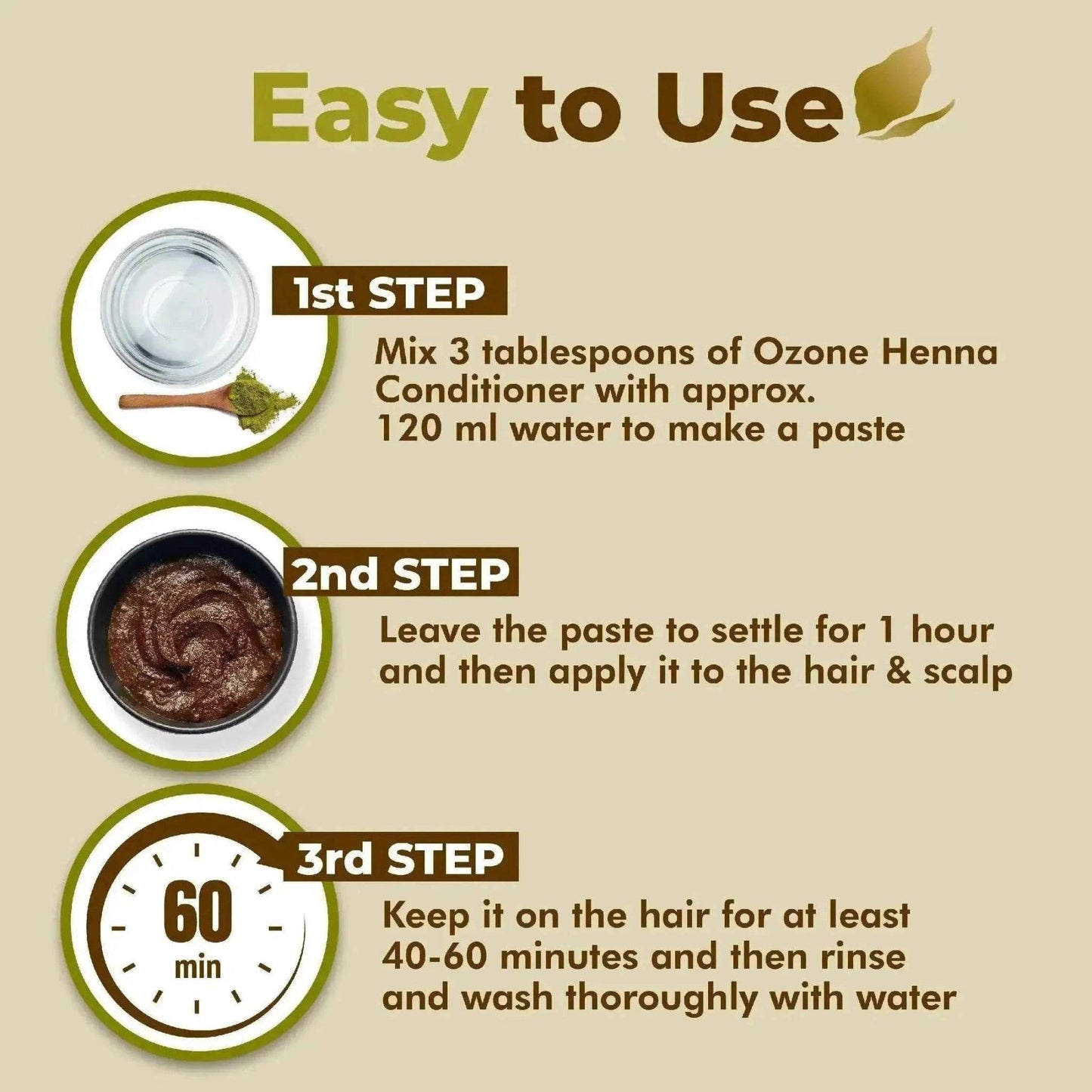 Easy to Use

1st STEP

Mix 3 tablespoons of Ozone Henna Conditioner with approx. 120 ml water to make a paste

2nd STEP

Leave the paste to settle for 1 hour and then apply it to the hair & scalp

60 min

3rd STEP

Keep it on the hair for at least 40-60 minutes and then rinse and wash thoroughly with water