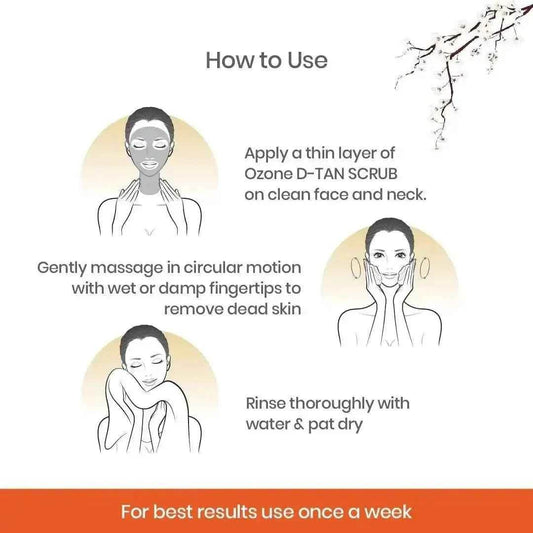 How to Use

Apply a thin layer of Ozone D-TAN SCRUB on clean face and neck.

Gently massage in circular motion with wet or damp fingertips to remove dead skin

Rinse thoroughly with water & pat dry

For best results use once a week