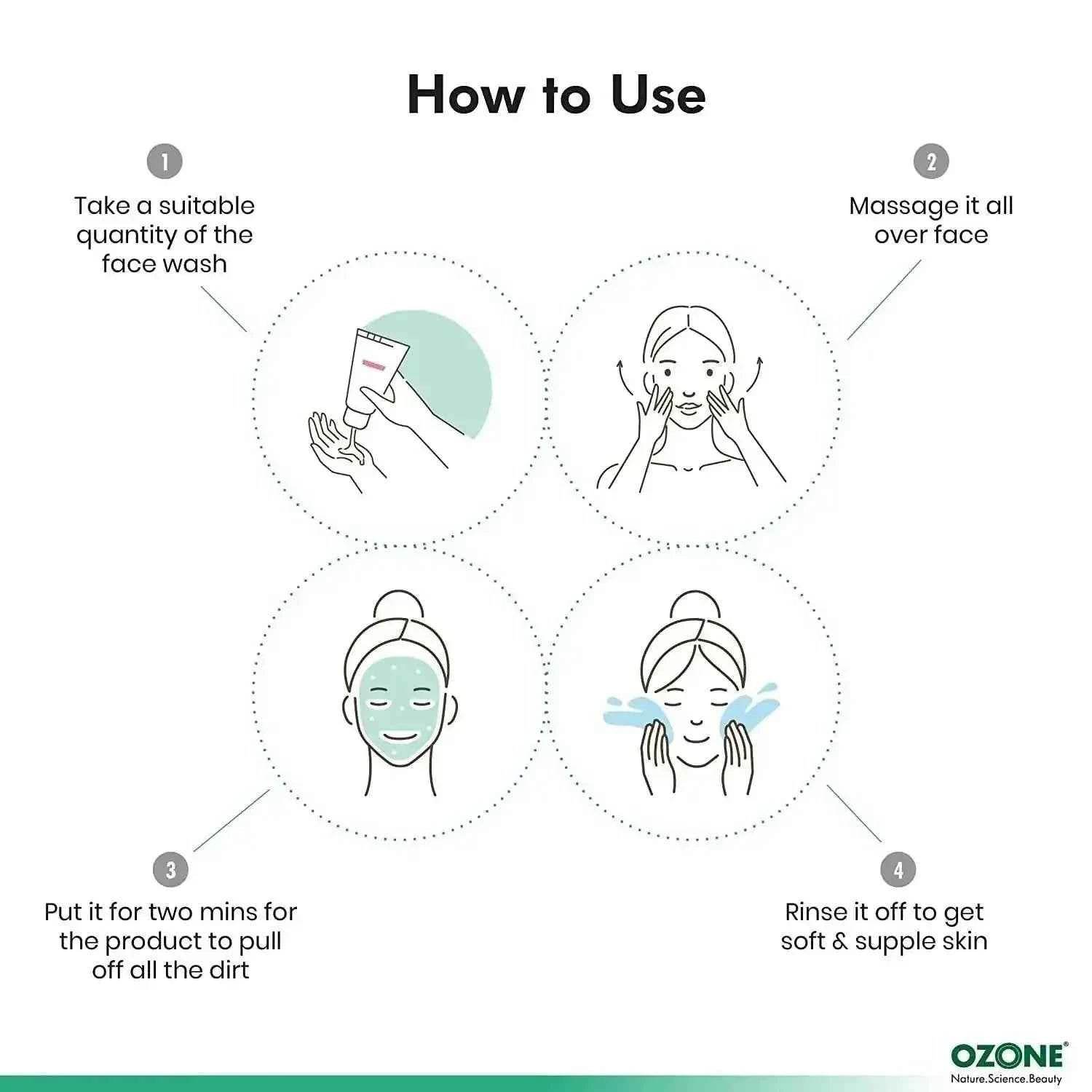 How to Use

1

Take a suitable quantity of the face wash

2

Massage it all over face

3

Put it for two mins for the product to pull off all the dirt

4

Rinse it off to get soft & supple skin

OZONE®
Nature.Science.Beauty