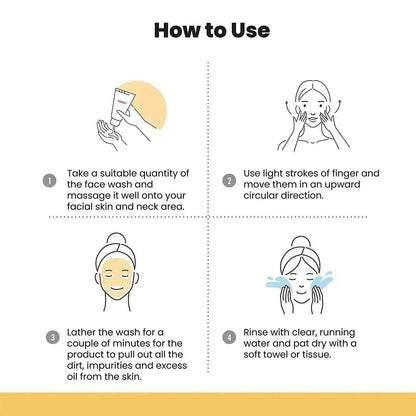 How to Use

1 Take a suitable quantity of the face wash and massage it well onto your facial skin and neck area.

2 Use light strokes of finger and move them in an upward circular direction.

3 Lather the wash for a couple of minutes for the product to pull out all the dirt, impurities and excess oil from the skin.

4 Rinse with clear, running water and pat dry with a soft towel or tissue.